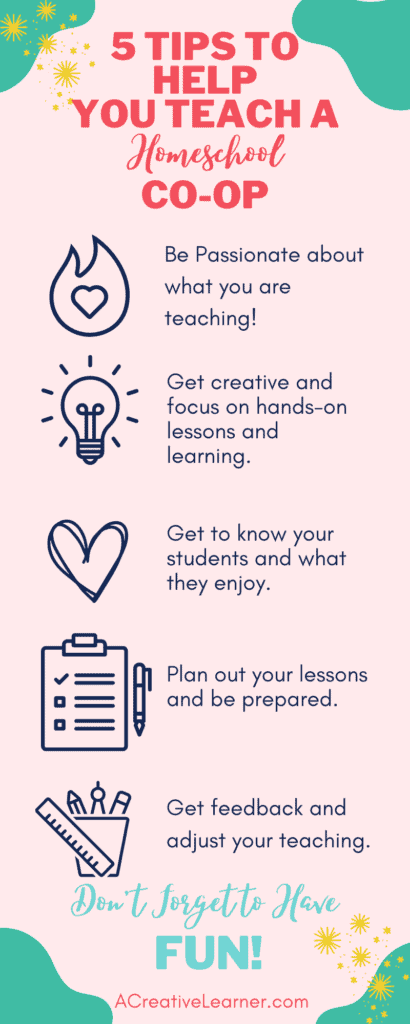 5 TIPS TO HELP YOU TEACH A Homeschool CO-OP

Be Passionate about what you are teaching!

Get creative and focus on hands-on lessons and learning.

Get to know your students and what they enjoy.

Plan out your lessons and be prepared.

Get feedback and adjust your teaching.

Don't Forget to Have FUN!

ACreativeLearner.com