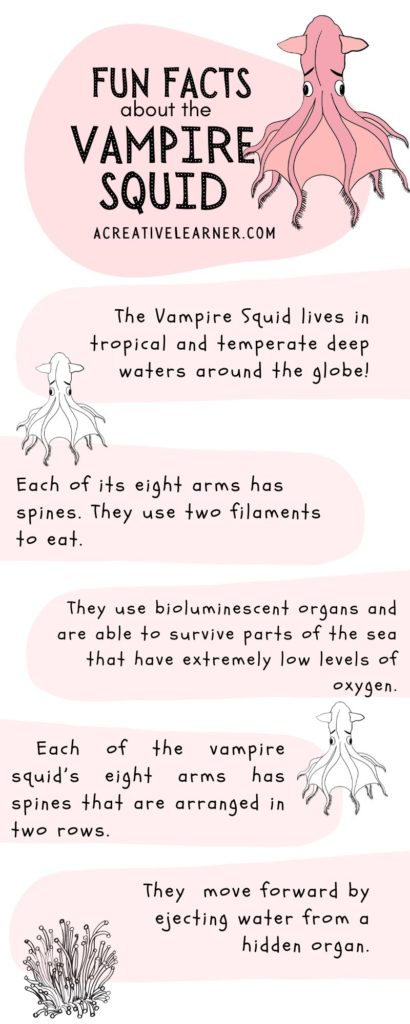 FUN FACTS about the VAMPIRE SQUID

ACREATIVELEARNER.COM

The Vampire Squid lives in tropical and temperate deep waters around the globe!

Each of its eight arms has spines. They use two filaments to eat.

They use bioluminescent organs and are able to survive parts of the sea that have extremely low levels of oxygen.

Each of the vampire squid's eight arms has spines that are arranged in two rows.

They move forward by ejecting water from a hidden organ.